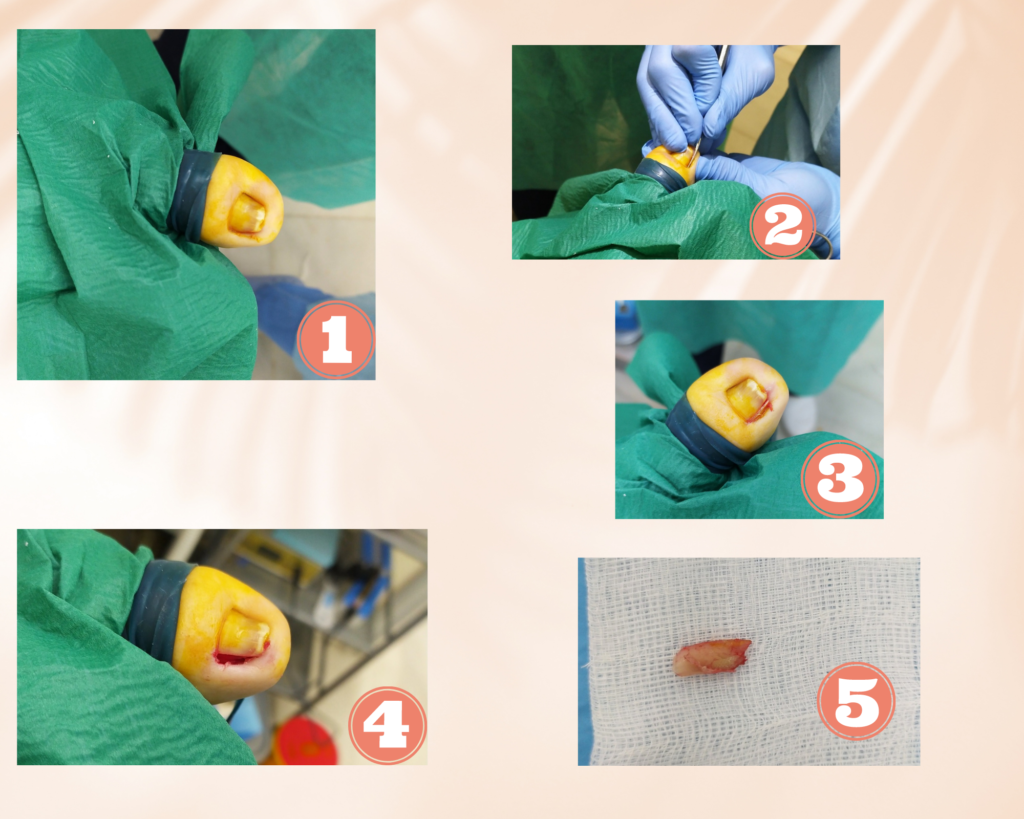 1

2

3

4

5